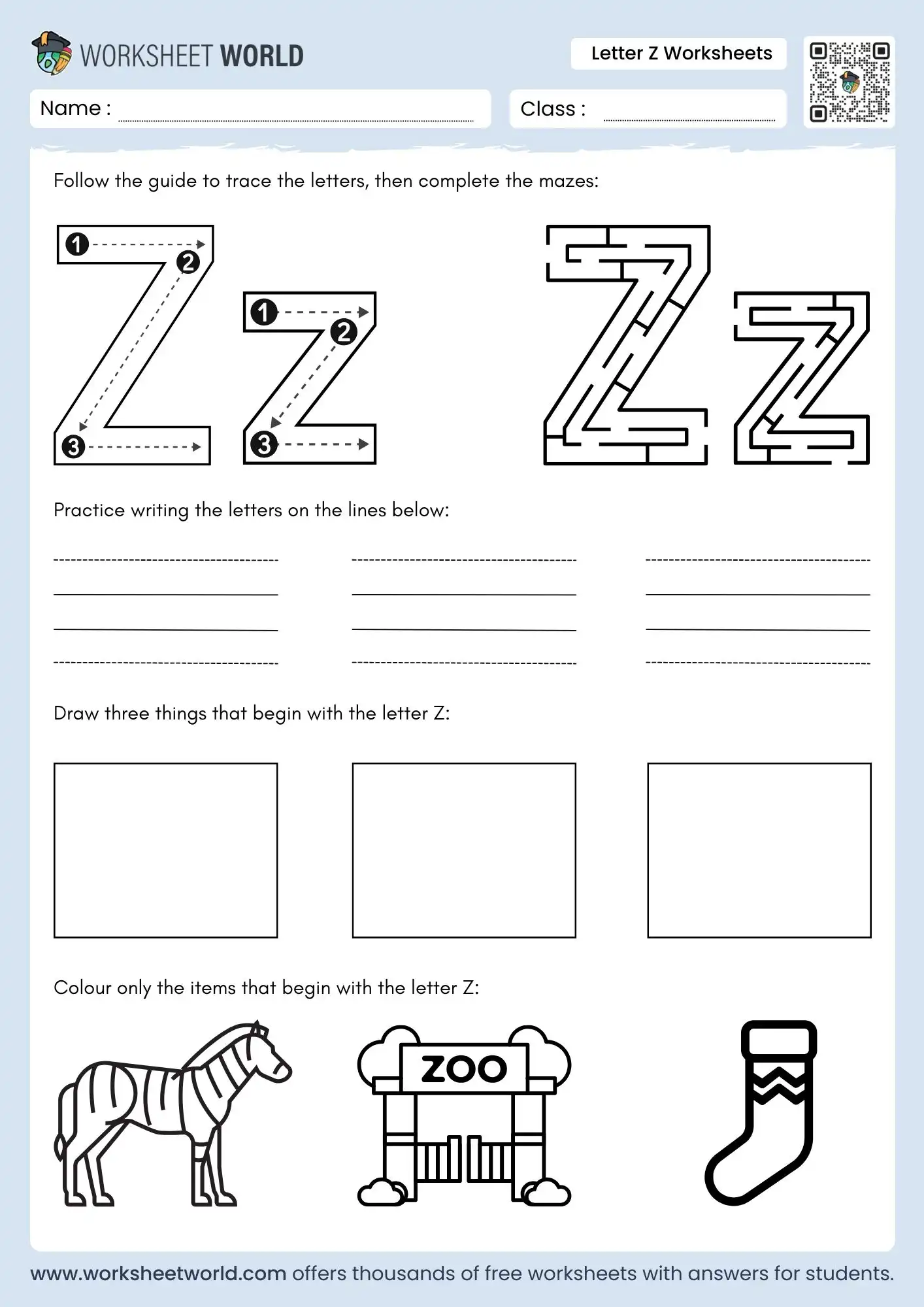 WORKSHEET WORLD

Letter Z Worksheets

Name :

Class :

Follow the guide to trace the letters, then complete the mazes:

1 2 3
1 2 3

Practice writing the letters on the lines below:

Draw three things that begin with the letter Z:

Colour only the items that begin with the letter Z:

ZOO

www.worksheetworld.com offers thousands of free worksheets with answers for students.