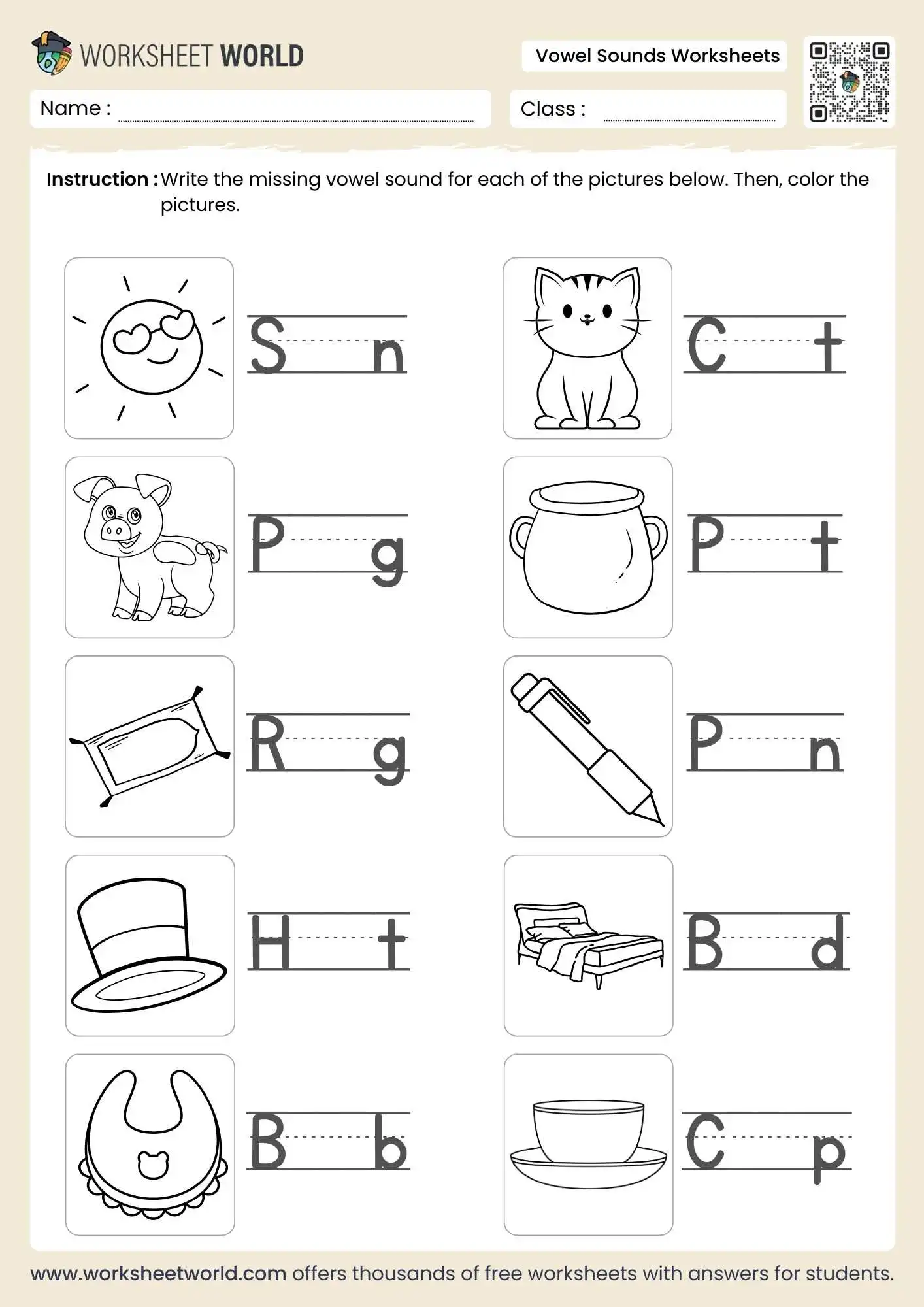 WORKSHEET WORLD

Vowel Sounds Worksheets

Name :

Class :

Instruction : Write the missing vowel sound for each of the pictures below. Then, color the pictures.

S n

C t

P g

P t

R g

P n

H t

B d

B b

C p

www.worksheetworld.com offers thousands of free worksheets with answers for students.